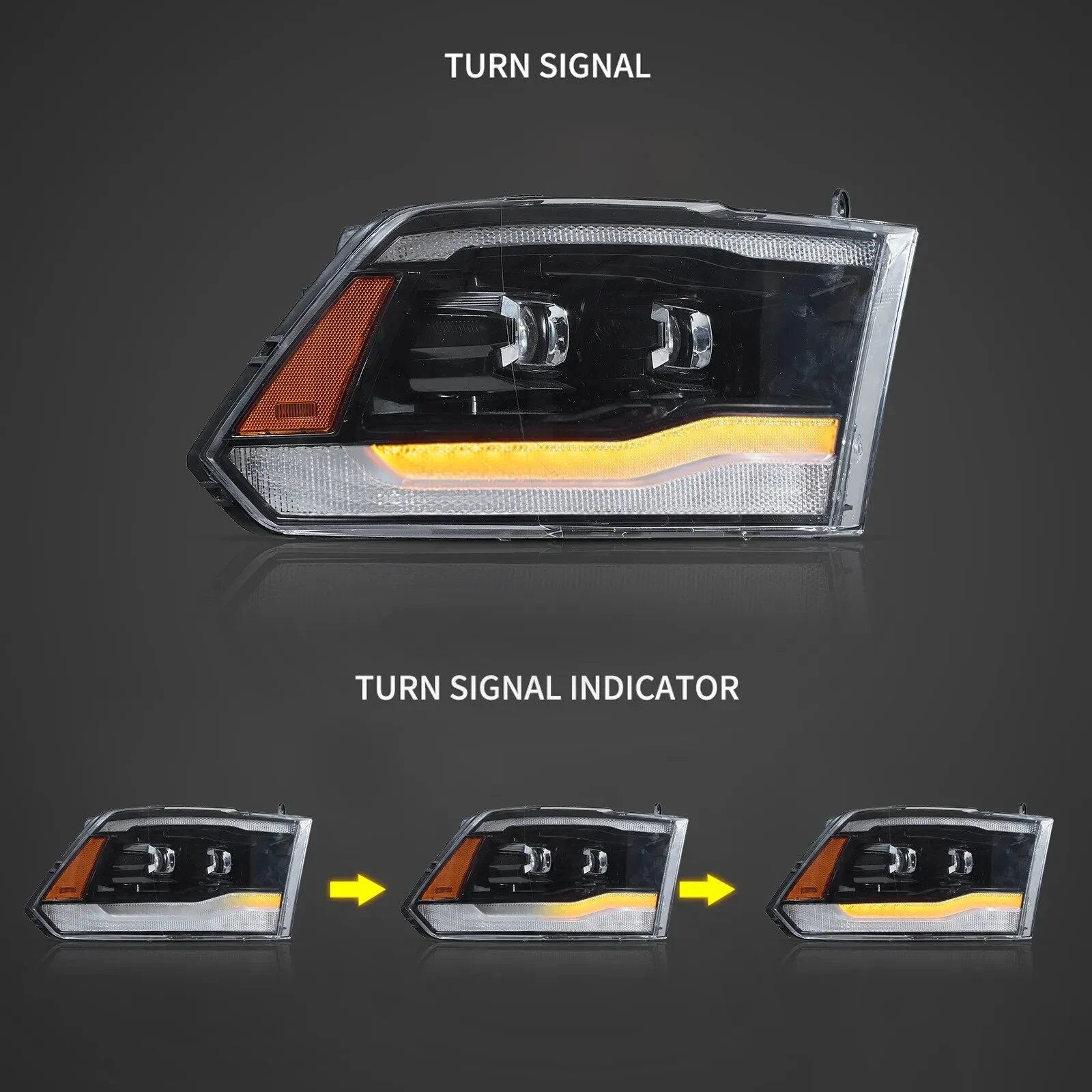 TURN SIGNAL

TURN SIGNAL INDICATOR