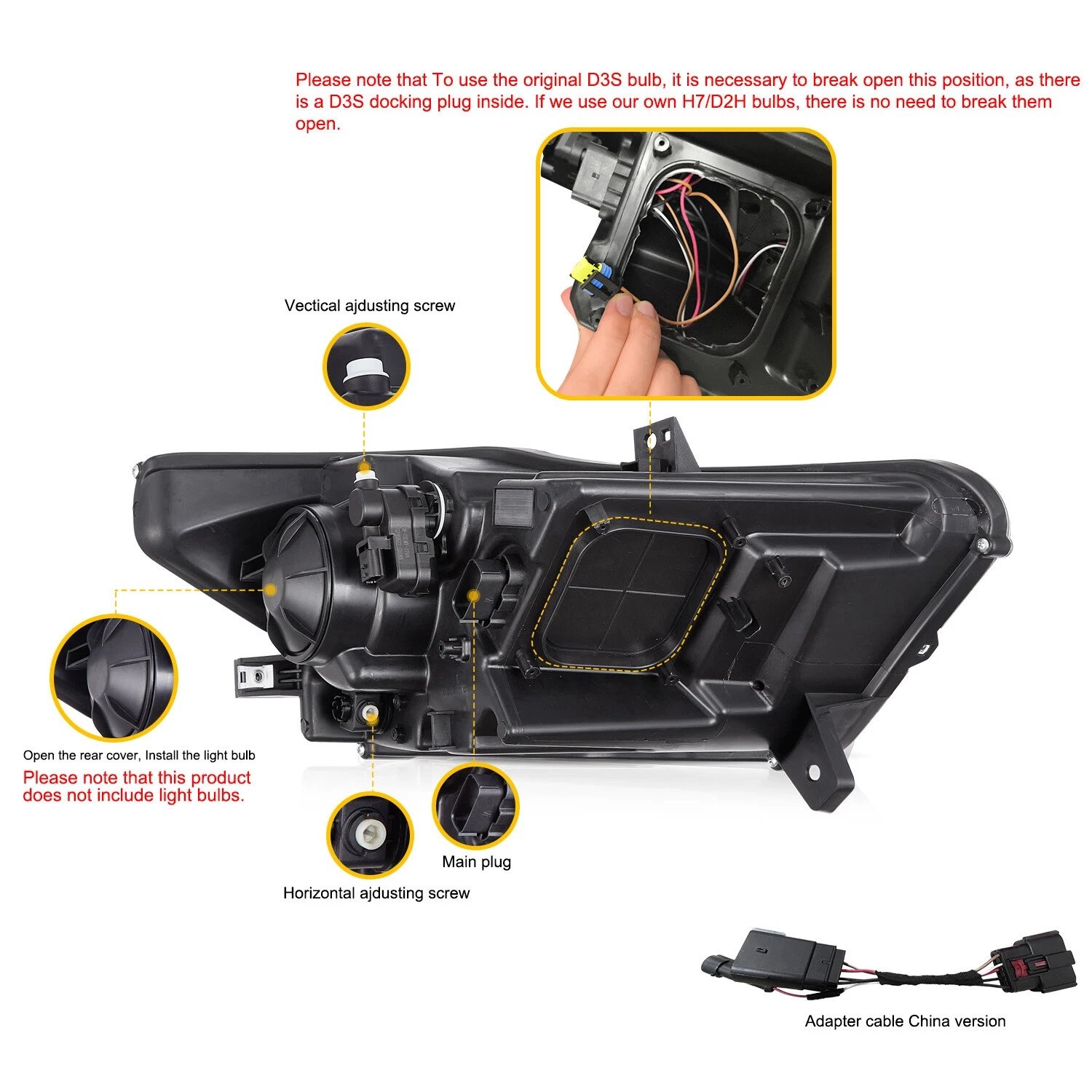 Please note that To use the original D3S bulb, it is necessary to break open this position, as there is a D3S docking plug inside. If we use our own H7/D2H bulbs, there is no need to break them open.

Vectical ajdusting screw

Open the rear cover, Install the light bulb

Please note that this product does not include light bulbs.

Main plug

Horizontal ajdusting screw

Adapter cable China version