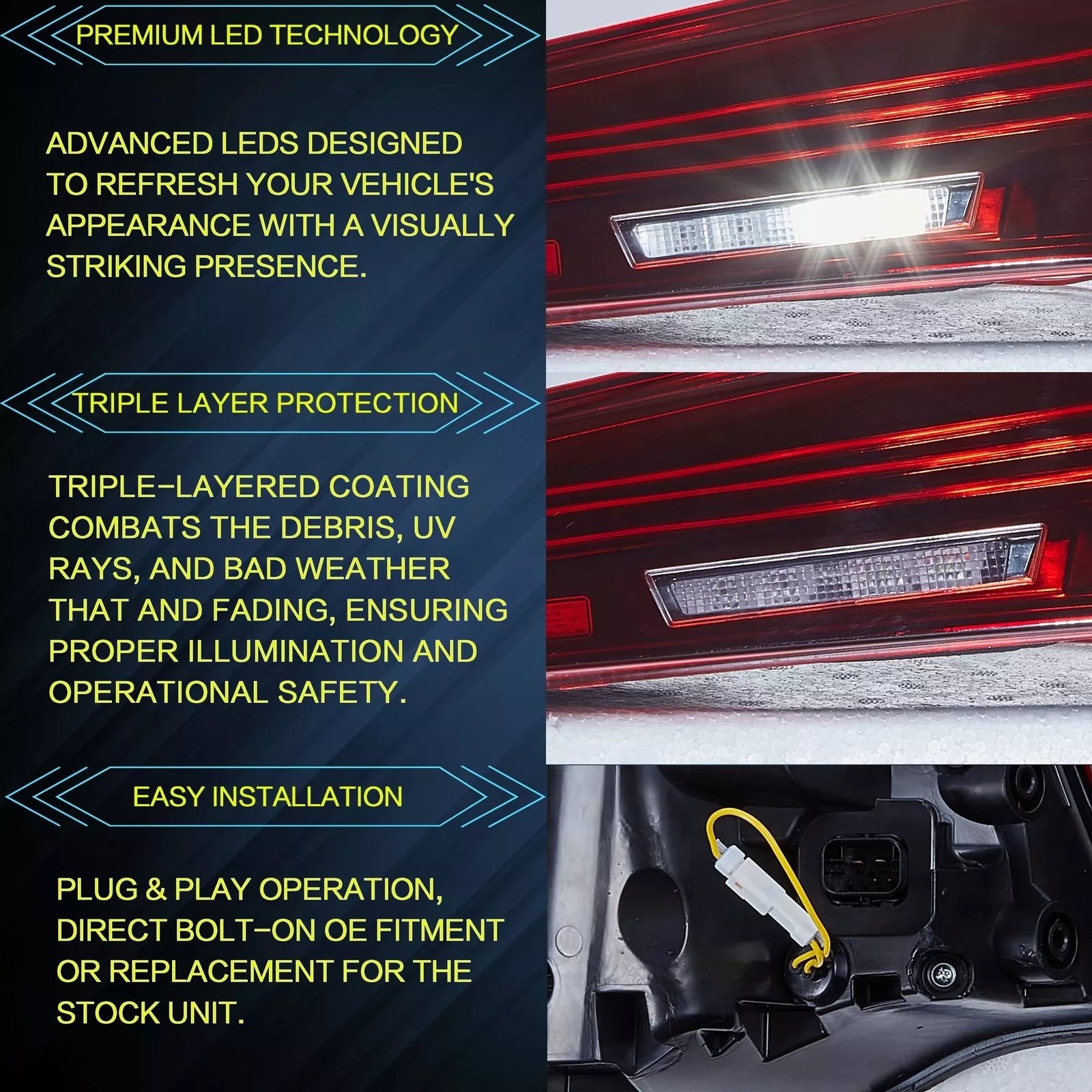 PREMIUM LED TECHNOLOGY

ADVANCED LEDS DESIGNED TO REFRESH YOUR VEHICLE'S APPEARANCE WITH A VISUALLY STRIKING PRESENCE.

TRIPLE LAYER PROTECTION

TRIPLE-LAYERED COATING COMBATS THE DEBRIS, UV RAYS, AND BAD WEATHER THAT AND FADING, ENSURING PROPER ILLUMINATION AND OPERATIONAL SAFETY.

EASY INSTALLATION

PLUG & PLAY OPERATION, DIRECT BOLT-ON OE FITMENT OR REPLACEMENT FOR THE STOCK UNIT.