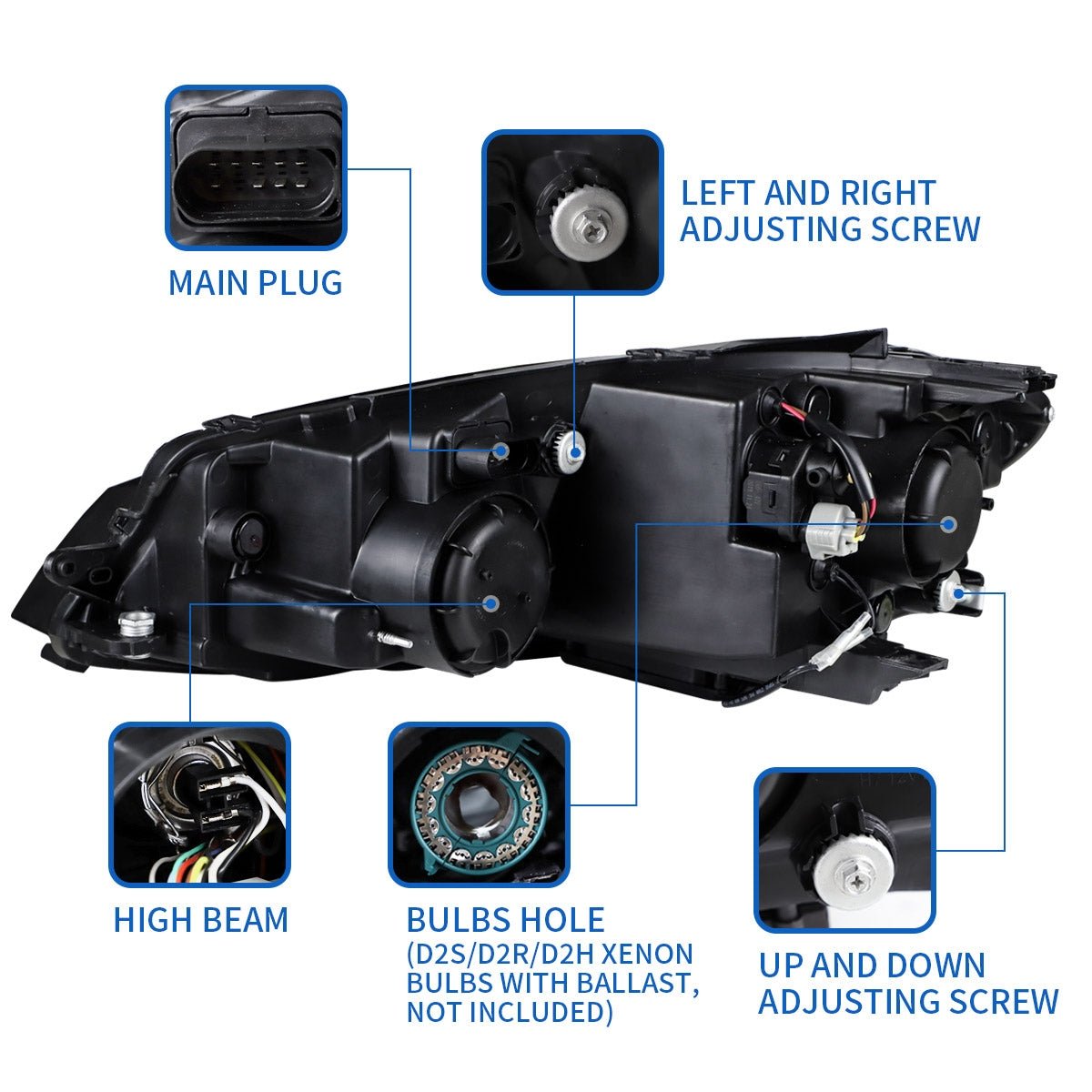 MAIN PLUG

LEFT AND RIGHT ADJUSTING SCREW

HIGH BEAM

BULBS HOLE (D2S/D2R/D2H XENON BULBS WITH BALLAST, NOT INCLUDED)

UP AND DOWN ADJUSTING SCREW