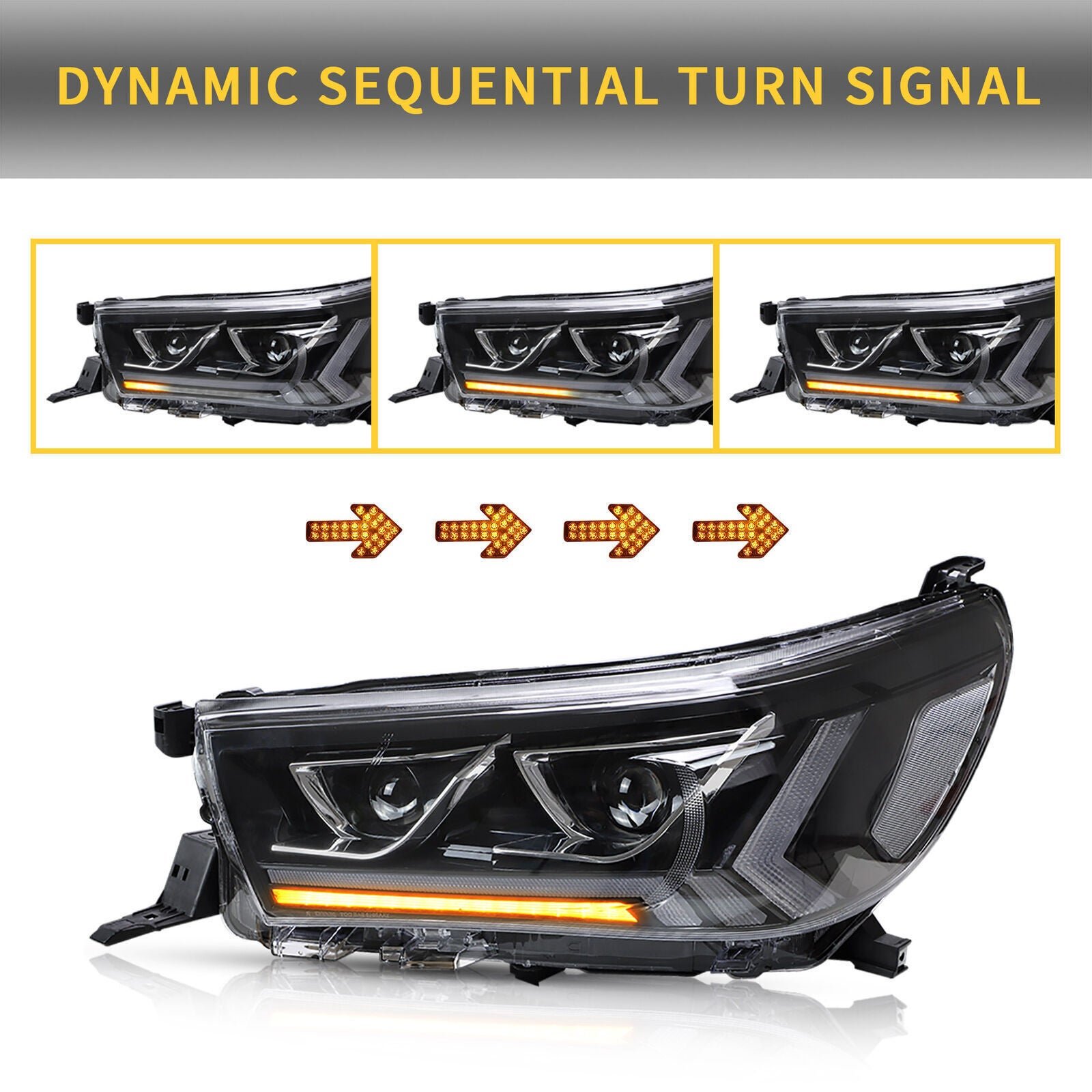 DYNAMIC SEQUENTIAL TURN SIGNAL