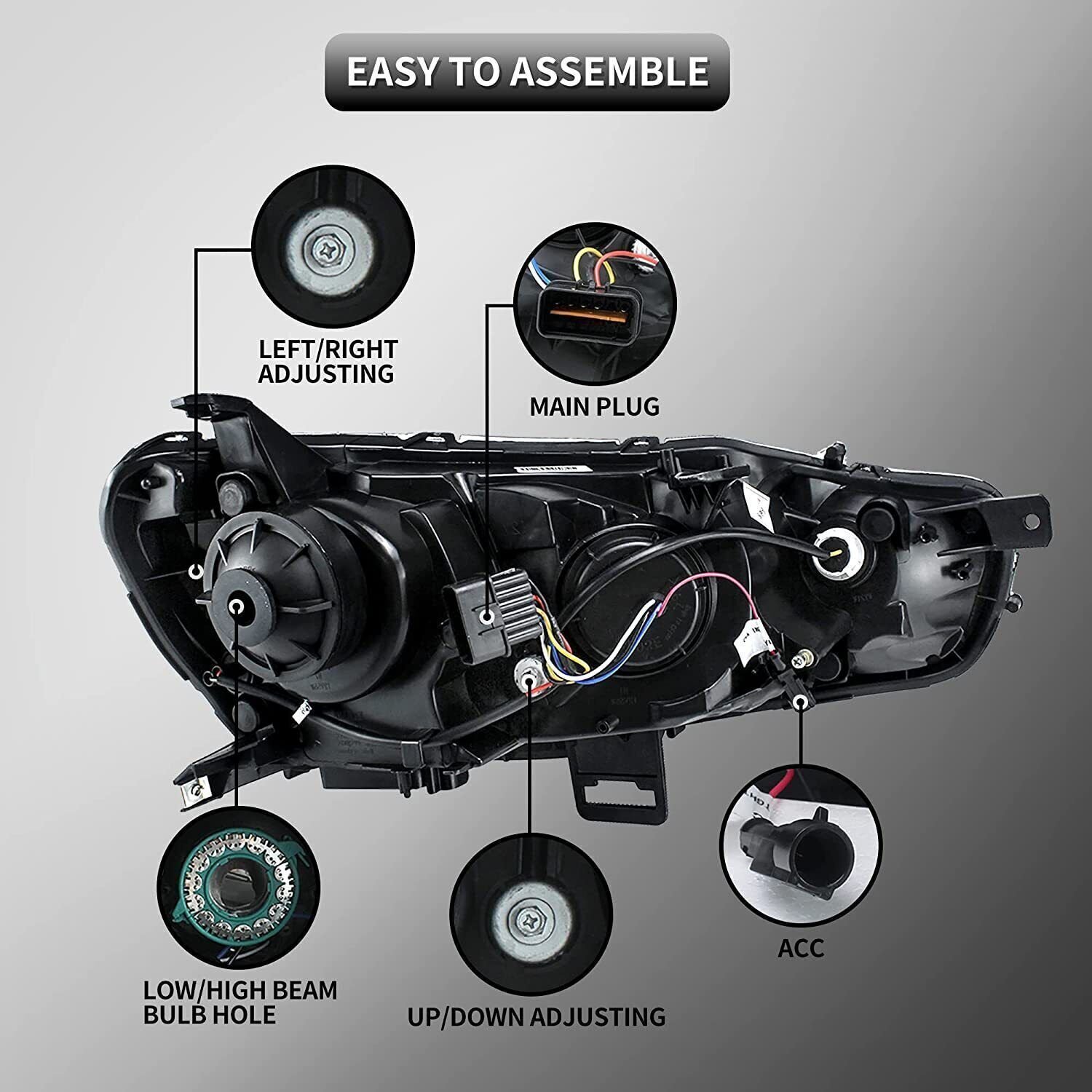 EASY TO ASSEMBLE

LEFT/RIGHT ADJUSTING

MAIN PLUG

LOW/HIGH BEAM BULB HOLE

UP/DOWN ADJUSTING

ACC